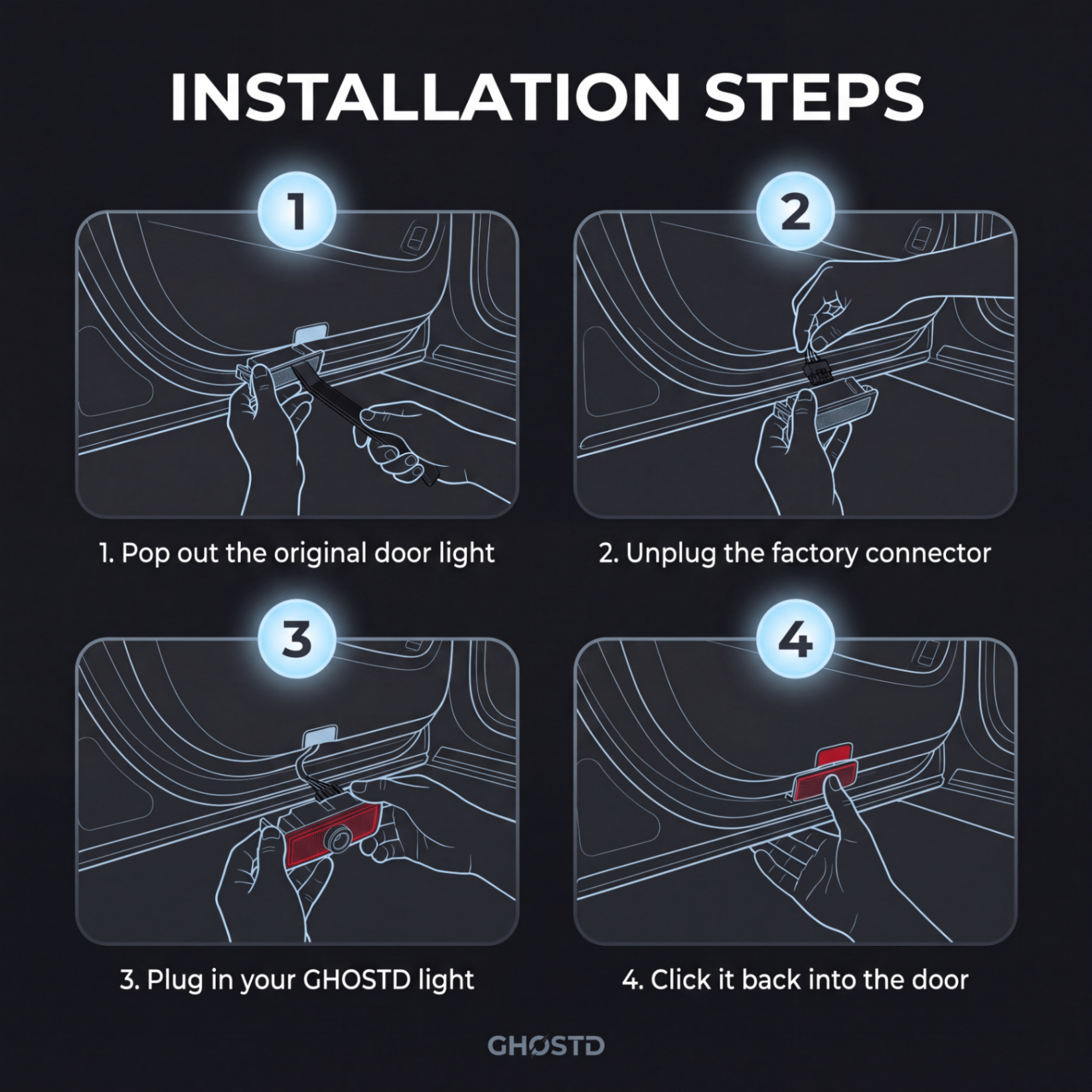 INSTALLATION STEPS

1

1. Pop out the original door light

2

2. Unplug the factory connector

3

3. Plug in your GHOSTD light

4

4. Click it back into the door

GHØSTD